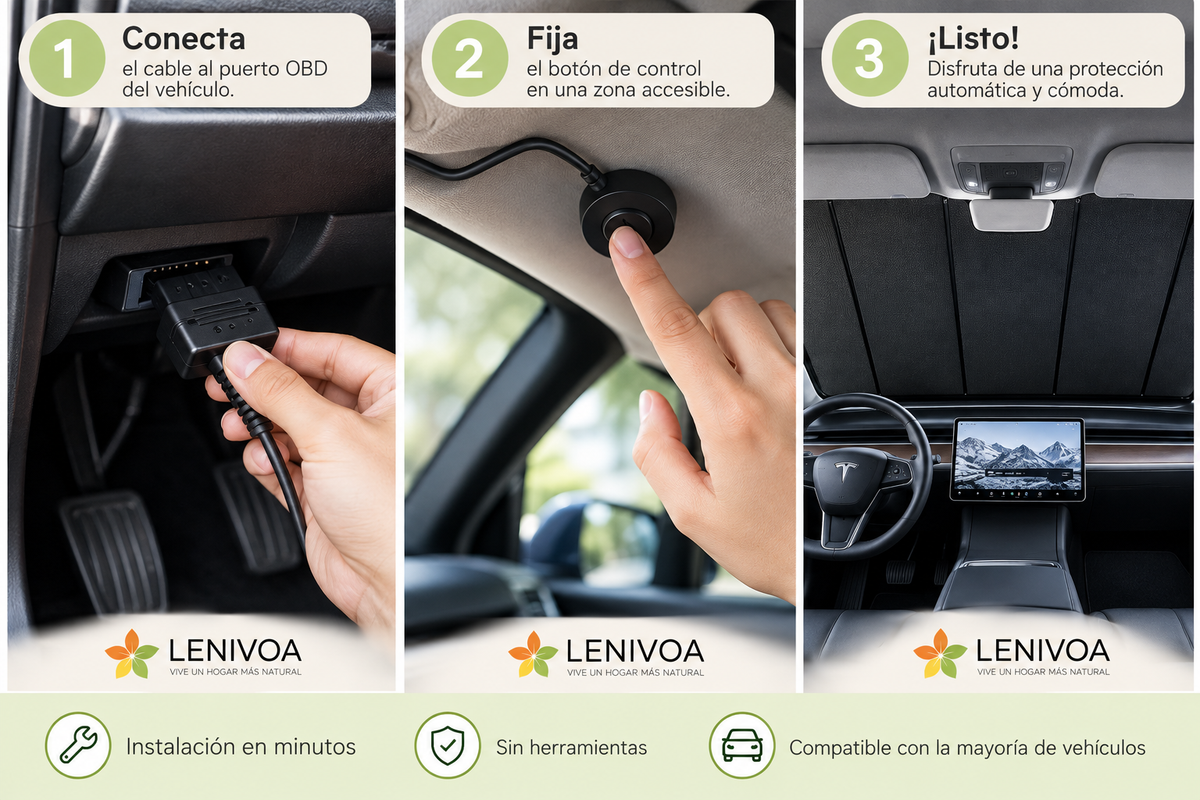 1 Conecta
el cable al puerto OBD del vehículo.

LENIVOA
VIVE UN HOGAR MÁS NATURAL

2 Fija
el botón de control en una zona accesible.

LENIVOA
VIVE UN HOGAR MÁS NATURAL

3 ¡Listo!
Disfruta de una protección automática y cómoda.

LENIVOA
VIVE UN HOGAR MÁS NATURAL

Instalación en minutos

Sin herramientas

Compatible con la mayoría de vehículos